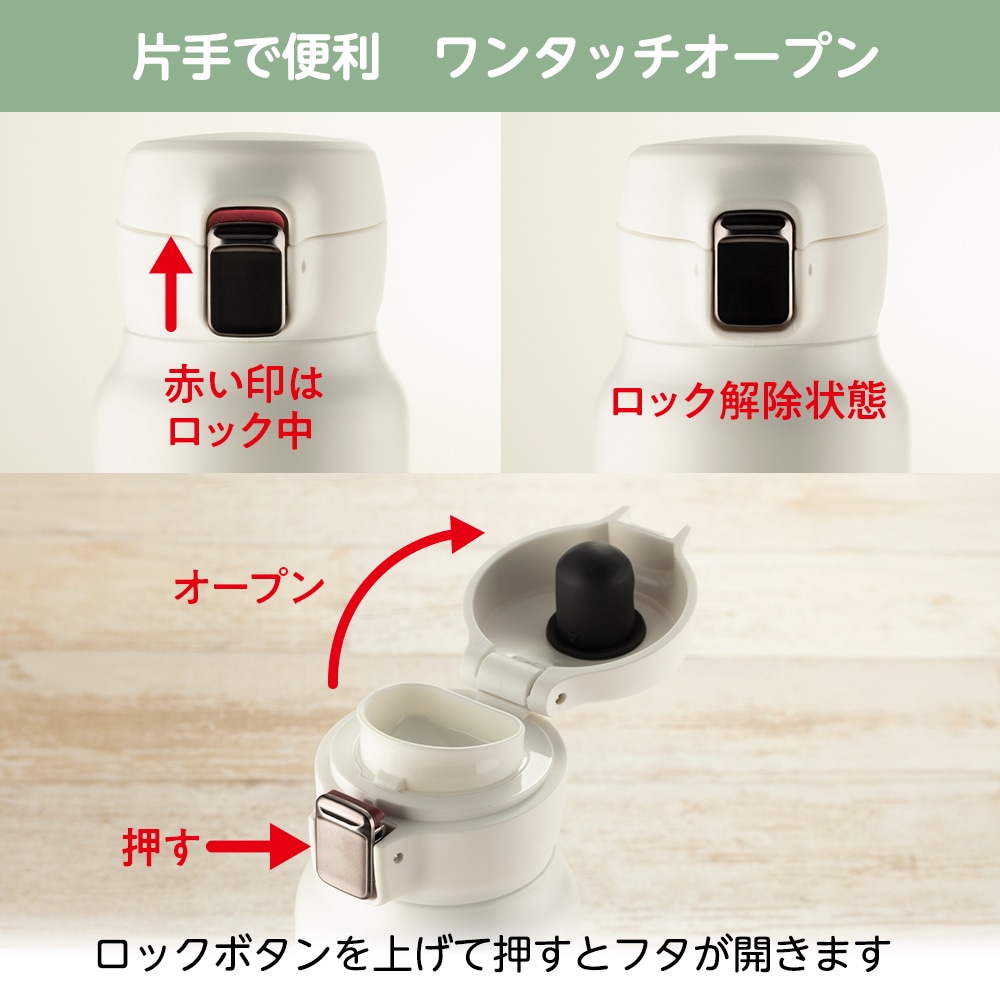 片手で便利　ワンタッチオープン

赤い印は
ロック中

ロック解除状態

オープン

押す

ロックボタンを上げて押すとフタが開きます